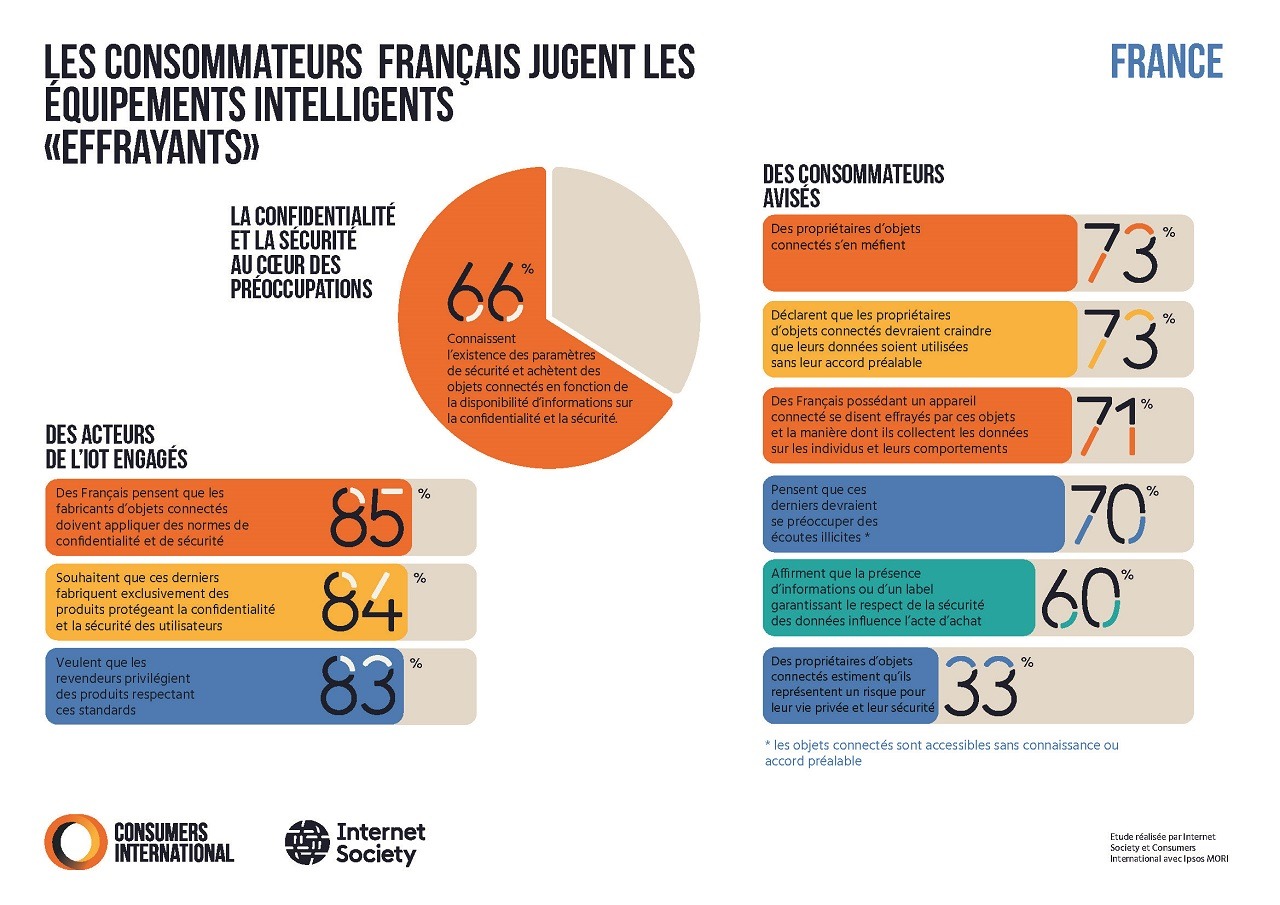 LES CONSOMMATEURS FRANÇAIS JUGENT LES ÉQUIPEMENTS INTELLIGENTS «EFFRAYANTS»

FRANCE

LA CONFIDENTIALITÉ ET LA SÉCURITÉ AU CŒUR DES PRÉOCCUPATIONS

66 %

Connaissent l'existence des paramètres de sécurité et achètent des objets connectés en fonction de la disponibilité d'informations sur la confidentialité et la sécurité.

DES ACTEURS DE L'IOT ENGAGÉS

Des Français pensent que les fabricants d'objets connectés doivent appliquer des normes de confidentialité et de sécurité 85 %

Souhaitent que ces derniers fabriquent exclusivement des produits protégeant la confidentialité et la sécurité des utilisateurs 84 %

Veulent que les revendeurs privilégient des produits respectant ces standards 83 %

DES CONSOMMATEURS AVISÉS

Des propriétaires d'objets connectés s'en méfient 73 %

Déclarent que les propriétaires d'objets connectés devraient craindre que leurs données soient utilisées sans leur accord préalable 73 %

Des Français possédant un appareil connecté se disent effrayés par ces objets et la manière dont ils collectent les données sur les individus et leurs comportements 71 %

Pensent que ces derniers devraient se préoccuper des écoutes illicites * 70 %

Affirment que la présence d'informations ou d'un label garantissant le respect de la sécurité des données influence l'acte d'achat 60 %

Des propriétaires d'objets connectés estiment qu'ils représentent un risque pour leur vie privée et leur sécurité 33 %

* les objets connectés sont accessibles sans connaissance ou accord préalable

CONSUMERS INTERNATIONAL

Internet Society

Etude réalisée par Internet Society et Consumers International avec Ipsos MORI