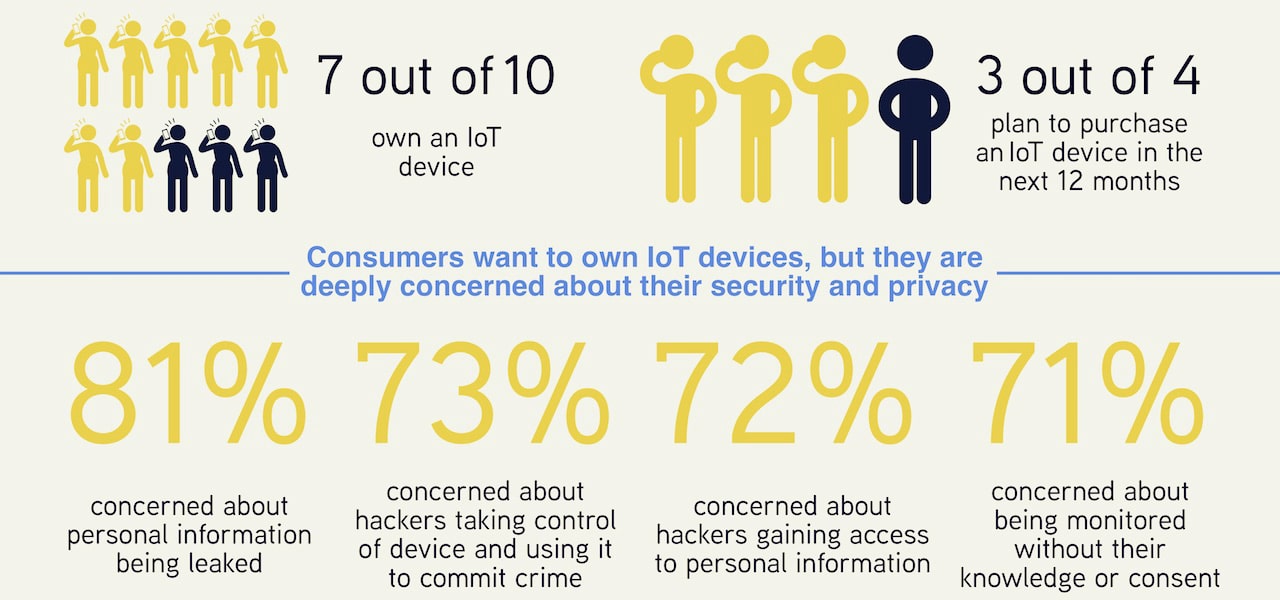 7 out of 10

own an IoT device

3 out of 4

plan to purchase an IoT device in the next 12 months

Consumers want to own IoT devices, but they are deeply concerned about their security and privacy

81%

concerned about personal information being leaked

73%

concerned about hackers taking control of device and using it to commit crime

72%

concerned about hackers gaining access to personal information

71%

concerned about being monitored without their knowledge or consent