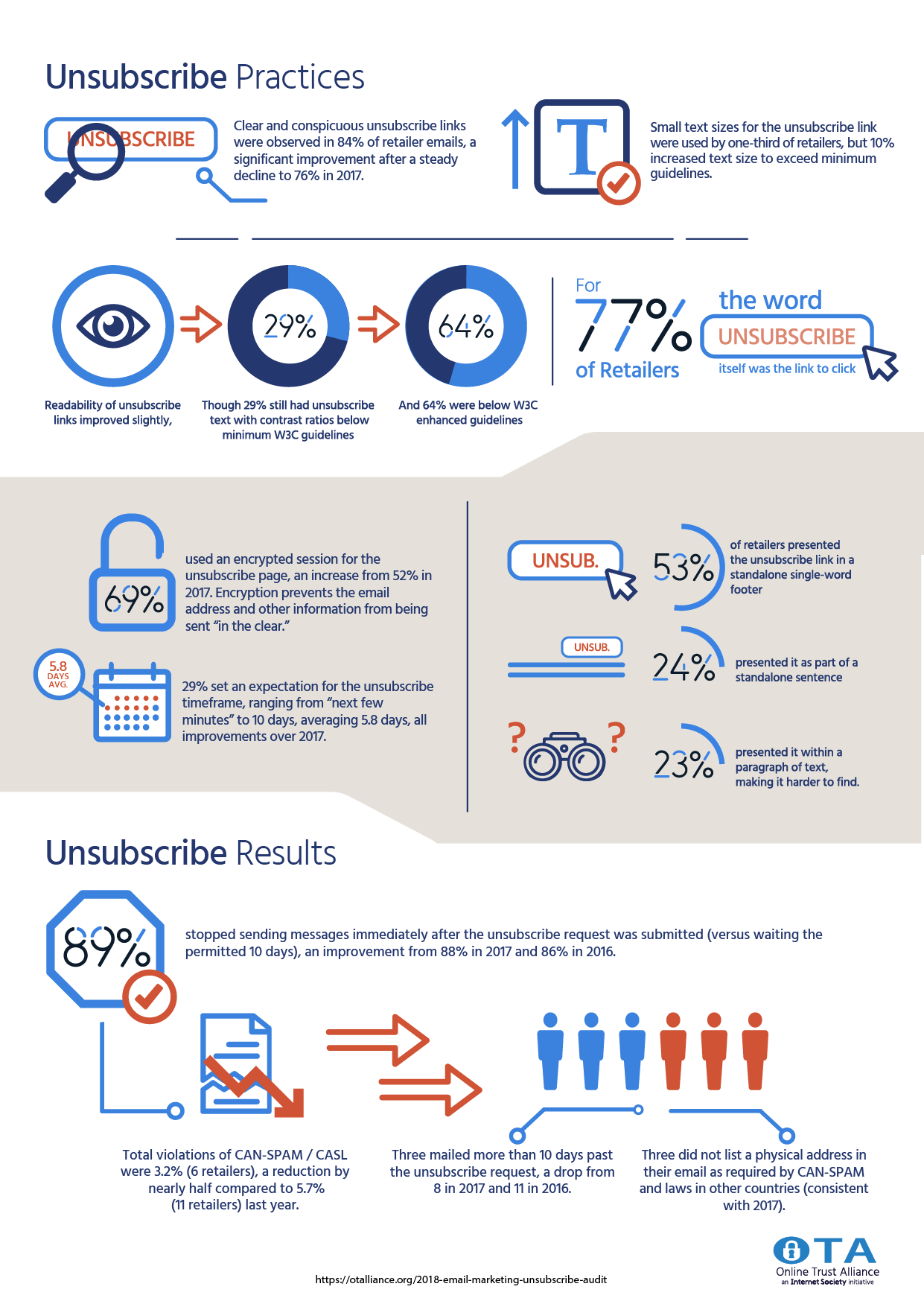 Unsubscribe Practices

UNSUBSCRIBE

Clear and conspicuous unsubscribe links were observed in 84% of retailer emails, a significant improvement after a steady decline to 76% in 2017.

T

Small text sizes for the unsubscribe link were used by one-third of retailers, but 10% increased text size to exceed minimum guidelines.

29%

64%

Readability of unsubscribe links improved slightly,

Though 29% still had unsubscribe text with contrast ratios below minimum W3C guidelines

And 64% were below W3C enhanced guidelines

For 77% of Retailers

the word UNSUBSCRIBE itself was the link to click

69%

used an encrypted session for the unsubscribe page, an increase from 52% in 2017. Encryption prevents the email address and other information from being sent "in the clear."

5.8 DAYS AVG.

29% set an expectation for the unsubscribe timeframe, ranging from "next few minutes" to 10 days, averaging 5.8 days, all improvements over 2017.

UNSUB.

53%

of retailers presented the unsubscribe link in a standalone single-word footer

UNSUB.

24%

presented it as part of a standalone sentence

? ?

23%

presented it within a paragraph of text, making it harder to find.

Unsubscribe Results

89%

stopped sending messages immediately after the unsubscribe request was submitted (versus waiting the permitted 10 days), an improvement from 88% in 2017 and 86% in 2016.

Total violations of CAN-SPAM / CASL were 3.2% (6 retailers), a reduction by nearly half compared to 5.7% (11 retailers) last year.

Three mailed more than 10 days past the unsubscribe request, a drop from 8 in 2017 and 11 in 2016.

Three did not list a physical address in their email as required by CAN-SPAM and laws in other countries (consistent with 2017).

https://otalliance.org/2018-email-marketing-unsubscribe-audit

OTA
Online Trust Alliance
an Internet Society initiative